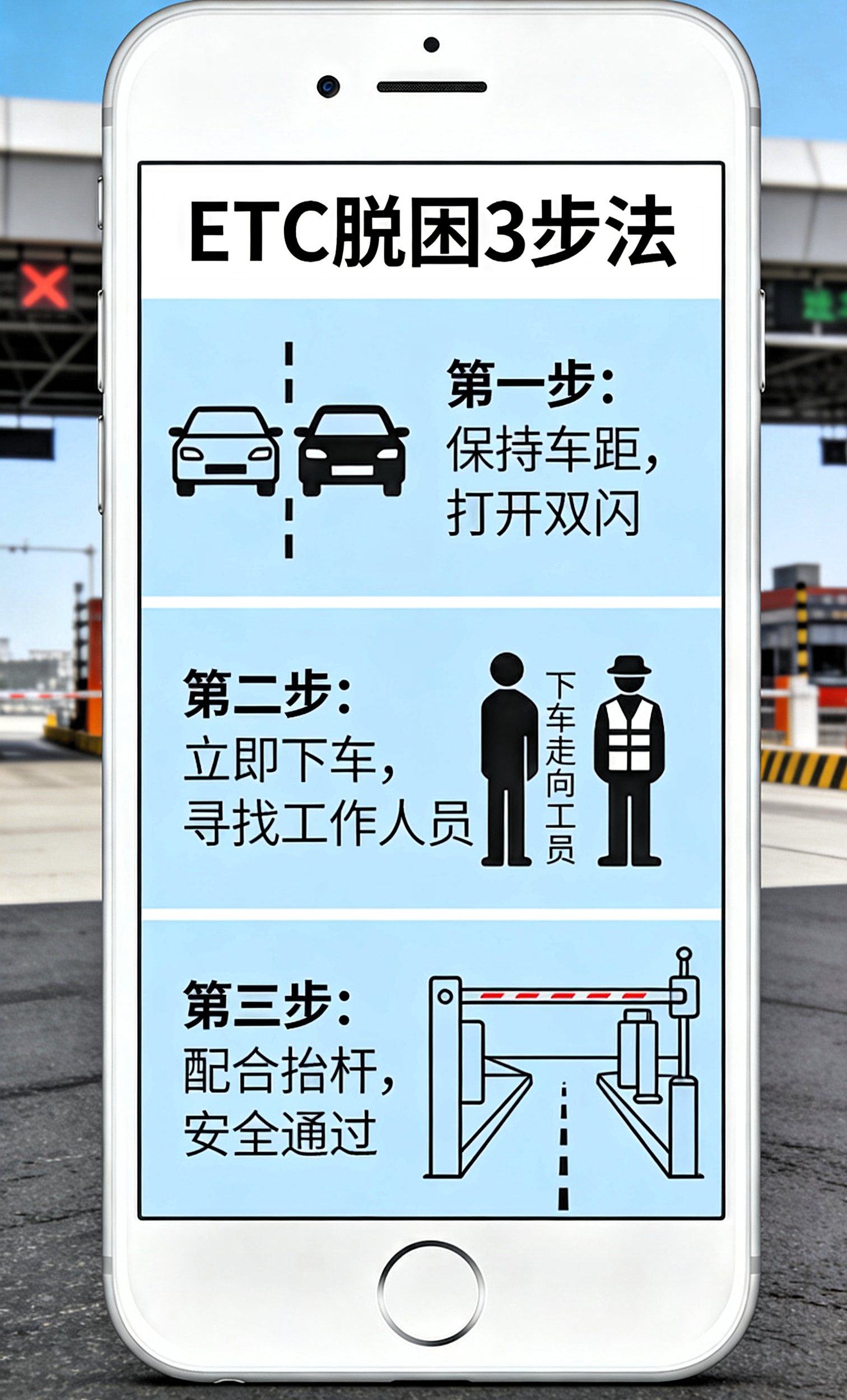 ETC脱困3步法

第一步:
保持车距,
打开双闪

第二步:
立即下车,
寻找工作人员

下车走向工员

第三步:
配合抬杆,
安全通过